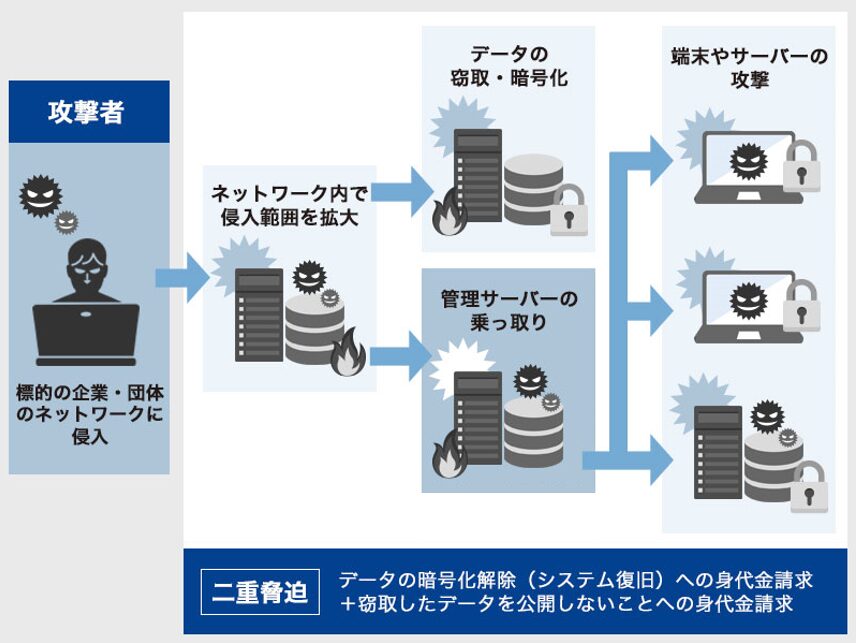 攻撃者

標的の企業・団体のネットワークに侵入

ネットワーク内で侵入範囲を拡大

データの窃取・暗号化

管理サーバーの乗っ取り

端末やサーバーの攻撃

二重脅迫

データの暗号化解除（システム復旧）への身代金請求
＋窃取したデータを公開しないことへの身代金請求